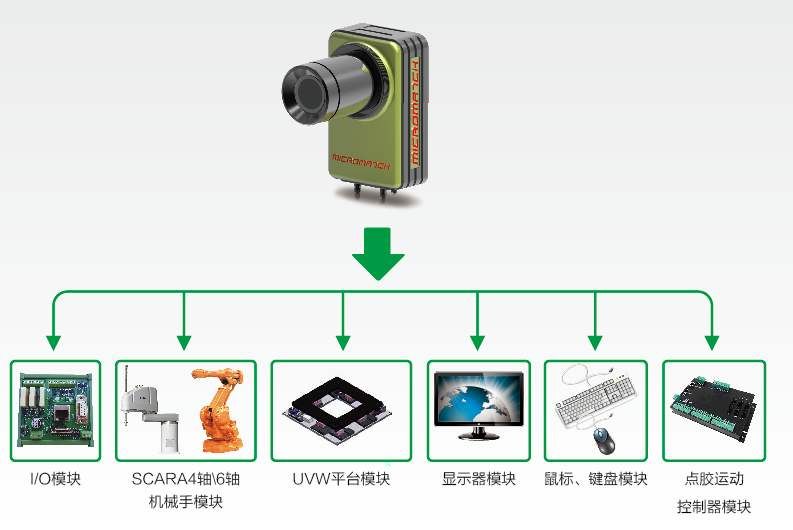 MICROMATCH

MICROMATCH

I/O模块

SCARA4轴\6轴 机械手模块

UVW平台模块

显示器模块

鼠标、键盘模块

点胶运动 控制器模块