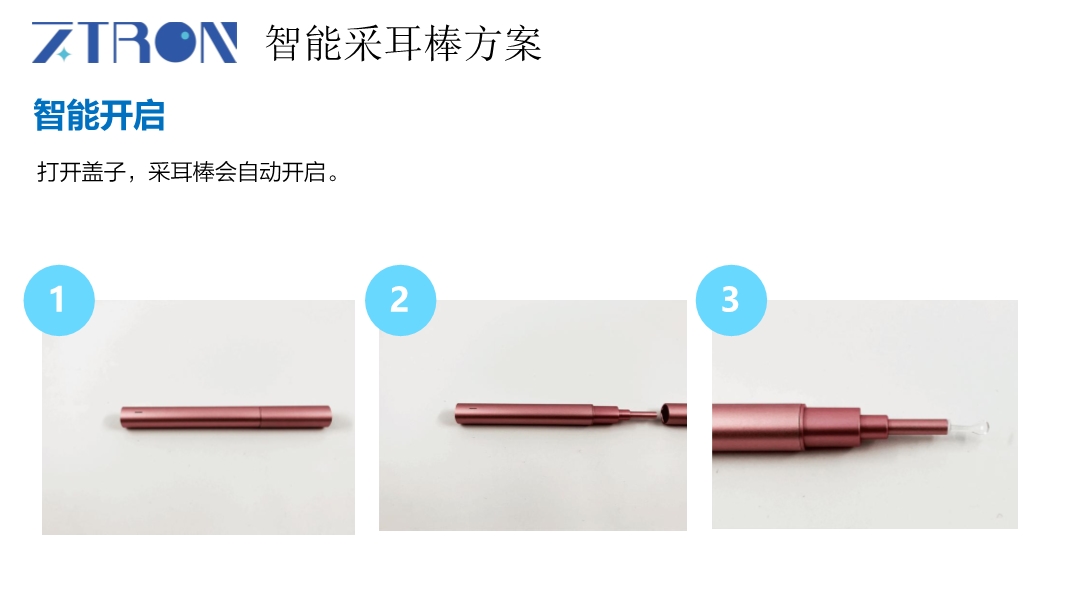 ZTRON 智能采耳棒方案

智能开启

打开盖子，采耳棒会自动开启。

1

2

3